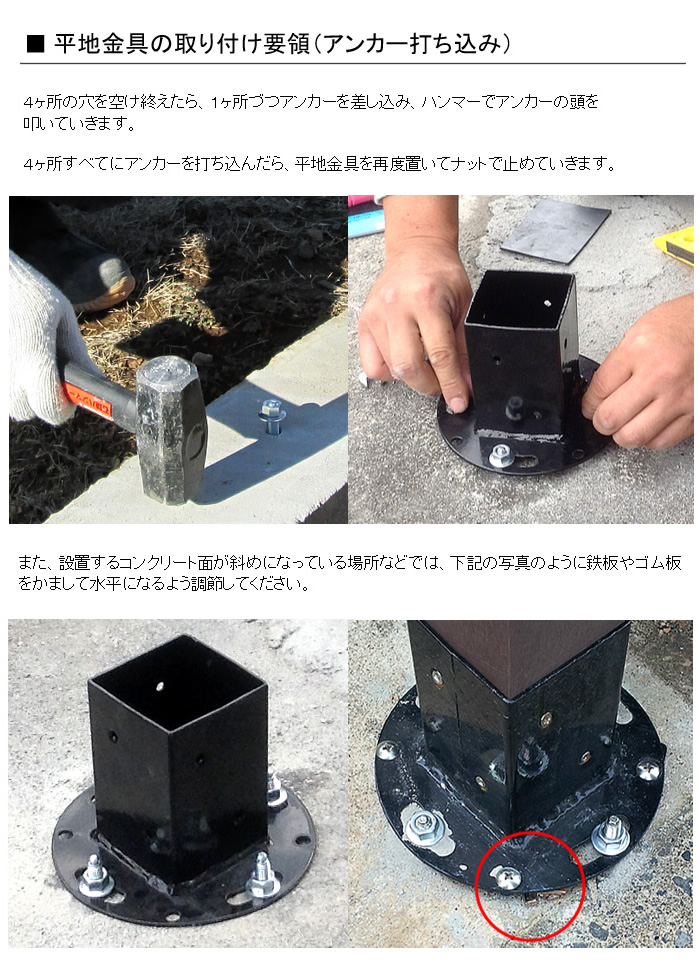 ■ 平地金具の取り付け要領（アンカー打ち込み）

4ヶ所の穴を空け終えたら、1ヶ所づつアンカーを差し込み、ハンマーでアンカーの頭を叩いていきます。

4ヶ所すべてにアンカーを打ち込んだら、平地金具を再度置いてナットで止めていきます。

また、設置するコンクリート面が斜めになっている場所などでは、下記の写真のように鉄板やゴム板をかまして水平になるよう調節してください。