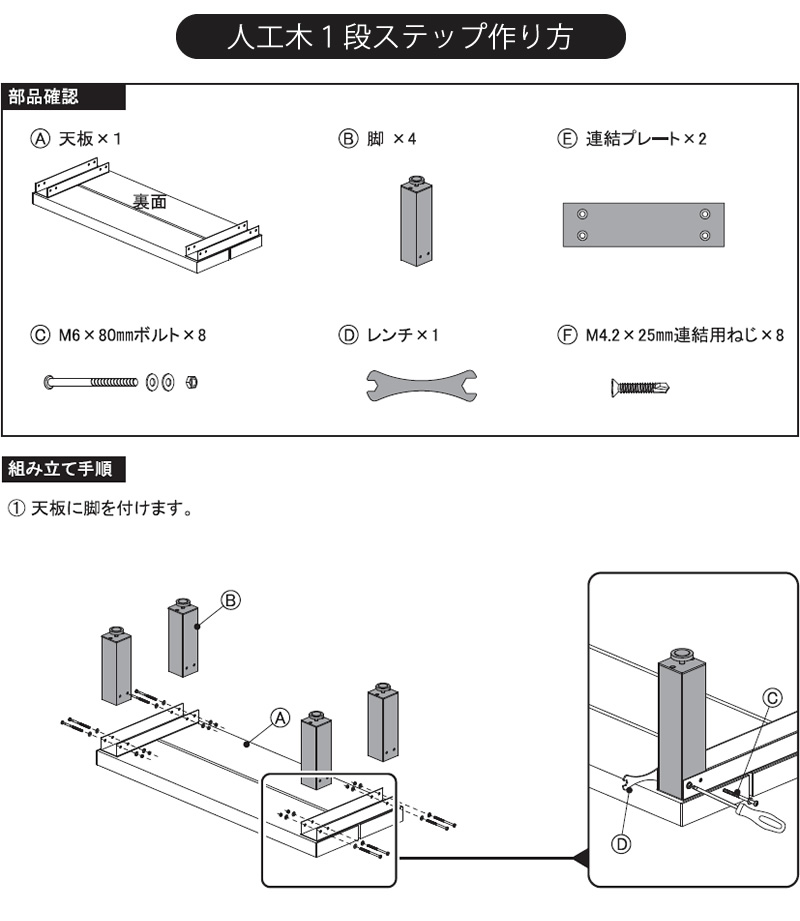 人工木１段ステップ作り方

部品確認

Ⓐ 天板×１

裏面

Ⓑ 脚 ×４

Ⓔ 連結プレート×２

Ⓒ M6×80㎜ボルト×８

Ⓓ レンチ×１

Ⓕ M4.2×25㎜連結用ねじ×８

組み立て手順

① 天板に脚を付けます。

Ⓑ

Ⓐ

Ⓒ

Ⓓ